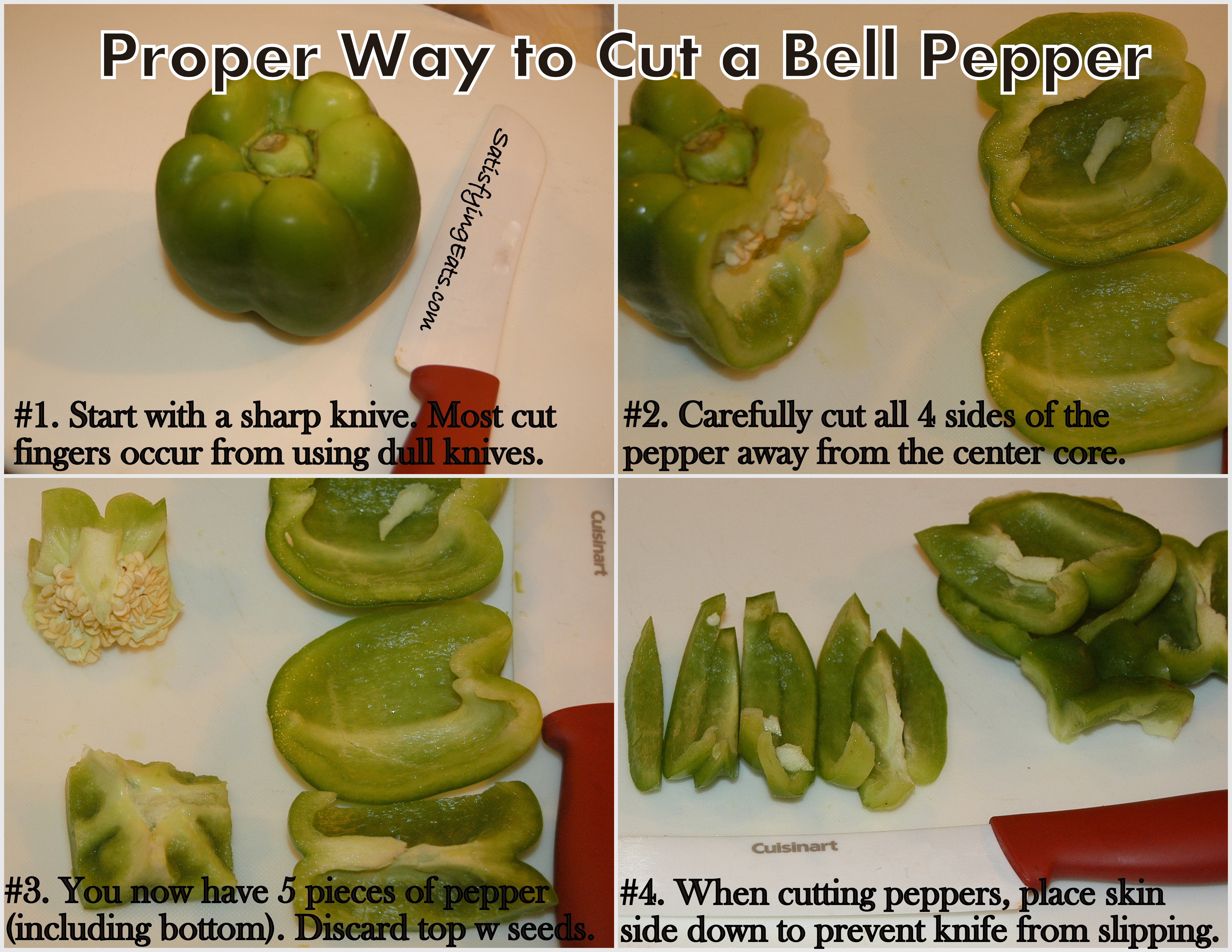 Proper Way to Cut a Bell Pepper

SatisfyingEats.com

#1. Start with a sharp knive. Most cut fingers occur from using dull knives.

#2. Carefully cut all 4 sides of the pepper away from the center core.

Cuisinart

#3. You now have 5 pieces of pepper (including bottom). Discard top w seeds.

Cuisinart

#4. When cutting peppers, place skin side down to prevent knife from slipping.